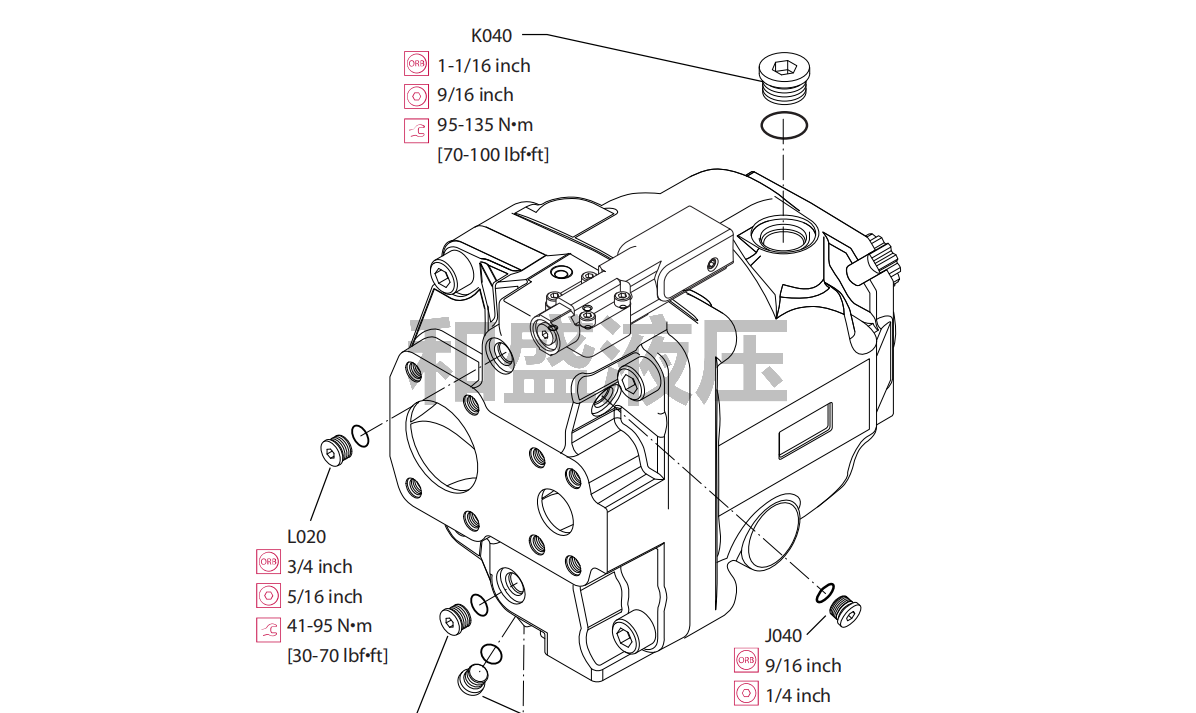 K040
ORB 1-1/16 inch
9/16 inch
95-135 N•m
[70-100 lbf•ft]

和盛液压

L020
ORB 3/4 inch
5/16 inch
41-95 N•m
[30-70 lbf•ft]

J040
ORB 9/16 inch
1/4 inch